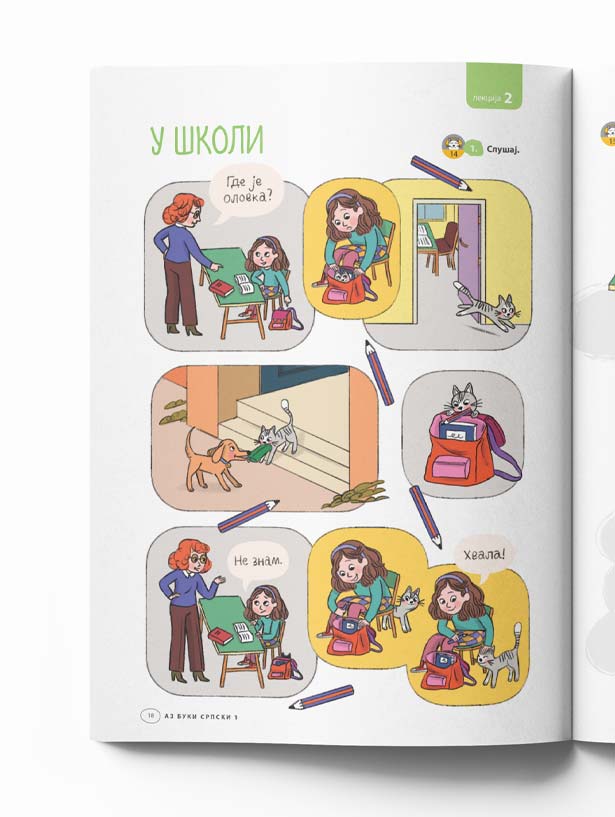 лекција 2

У ШКОЛИ

14 1. Слушај.

Где је оловка?

Не знам.

Хвала!

18 АЗ БУКИ СРПСКИ 1